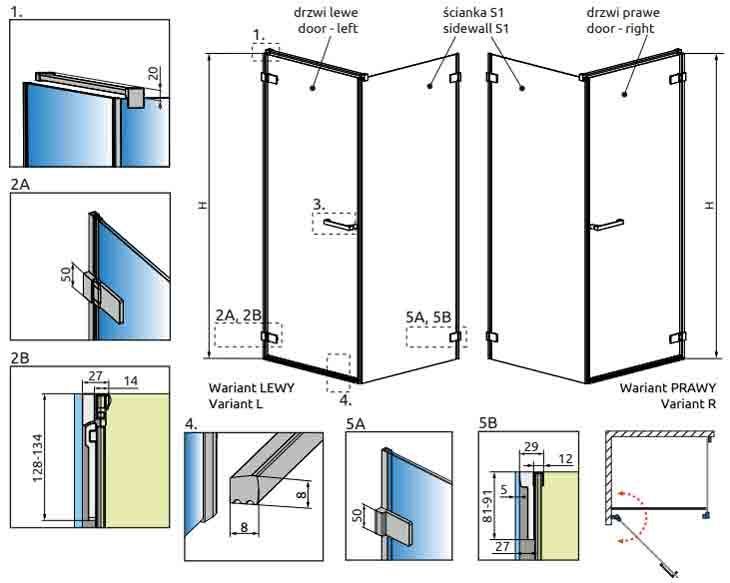 1.

20

2A

50

2B

27

14

128-134

drzwi lewe
door - left

ścianka S1
sidewall S1

drzwi prawe
door - right

1.

H

3.

2A, 2B

5A, 5B

4.

H

Wariant LEWY
Variant L

Wariant PRAWY
Variant R

4.

8

8

5A

50

5B

29

12

5

81-91

27